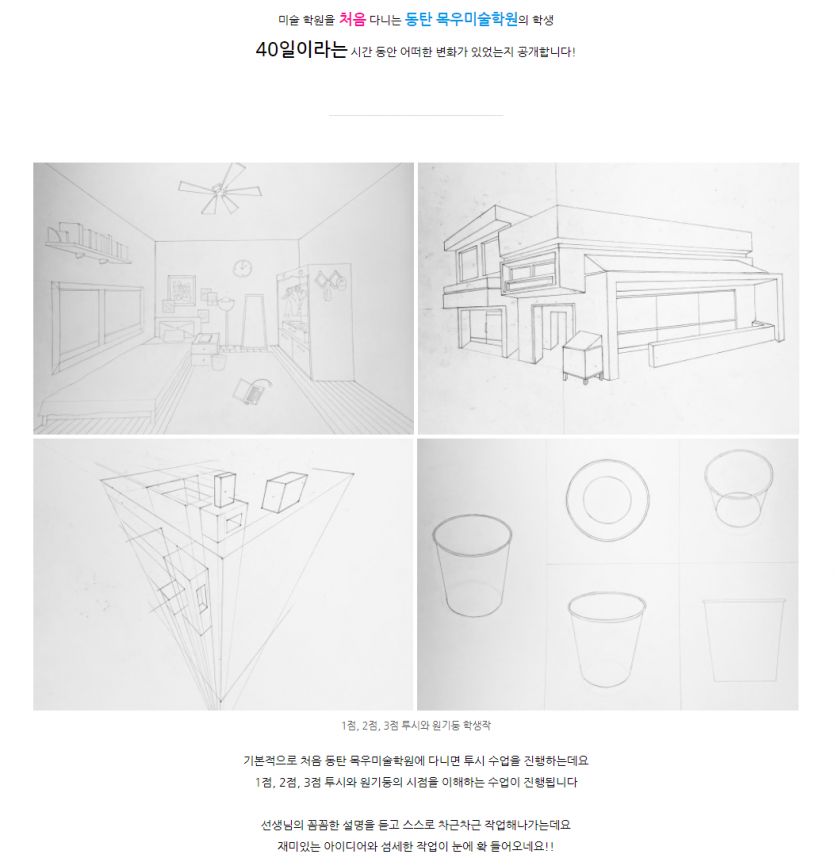 미술 학원을 처음 다니는 동탄 목우미술학원의 학생

40일이라는 시간 동안 어떠한 변화가 있었는지 공개합니다!

1점, 2점, 3점 투시와 원기둥 학생작

기본적으로 처음 동탄 목우미술학원에 다니면 투시 수업을 진행하는데요
1점, 2점, 3점 투시와 원기둥의 시점을 이해하는 수업이 진행됩니다

선생님의 꼼꼼한 설명을 듣고 스스로 차근차근 작업해나가는데요
재미있는 아이디어와 섬세한 작업이 눈에 확 들어오네요!!